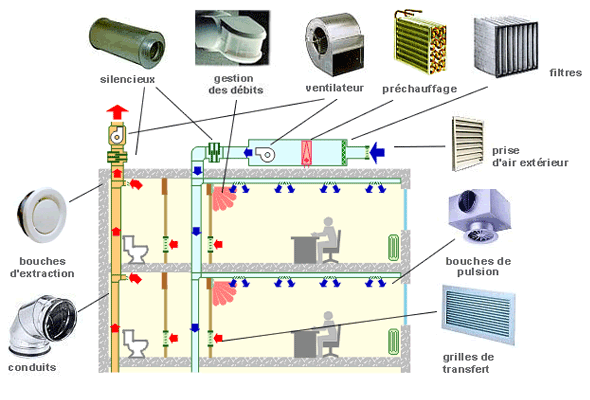 silencieux

gestion des débits

ventilateur

préchauffage

filtres

prise d'air extérieur

bouches d'extraction

bouches de pulsion

conduits

grilles de transfert